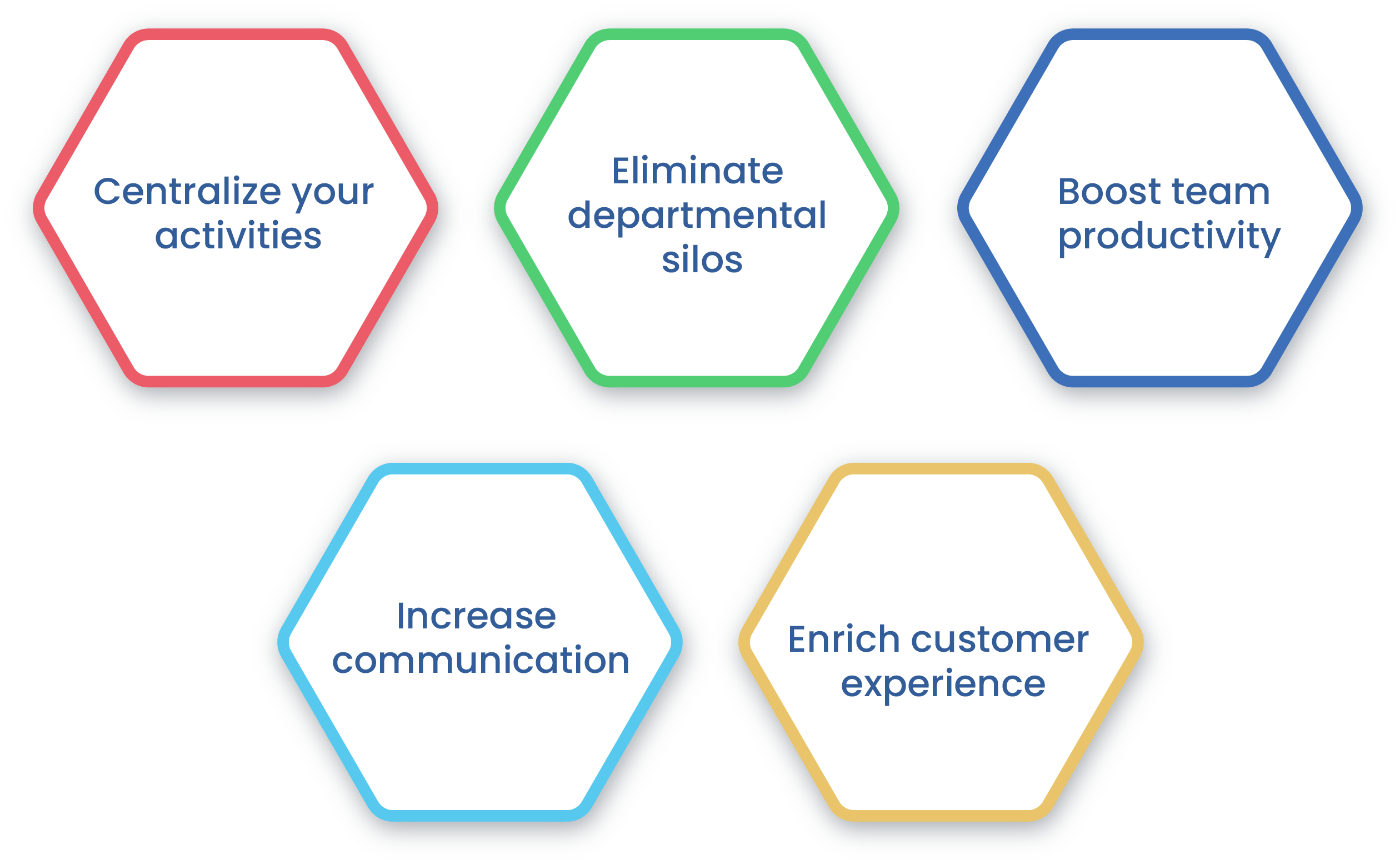 Centralize your activities

Eliminate departmental silos

Boost team productivity

Increase communication

Enrich customer experience