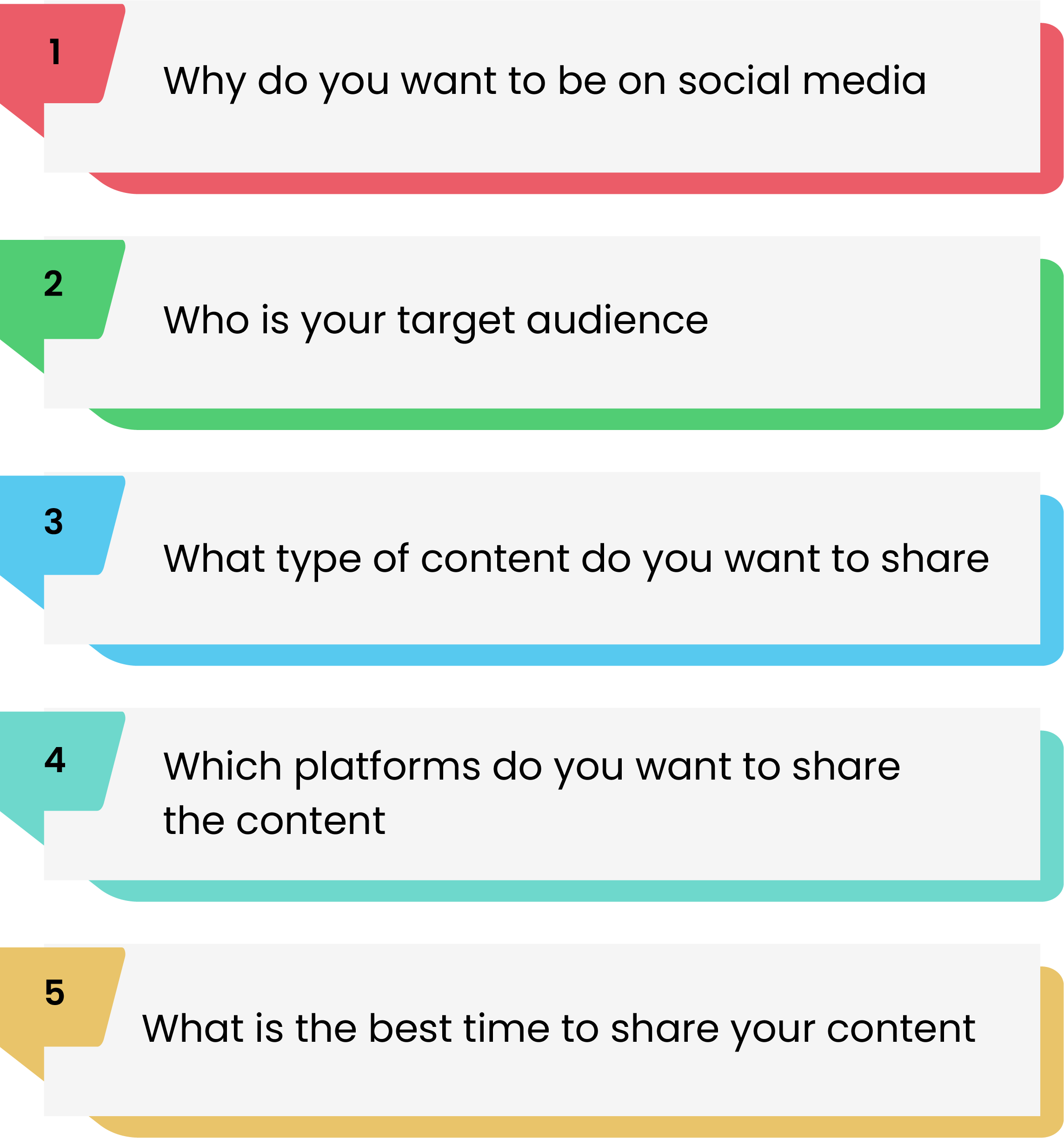 1

Why do you want to be on social media

2

Who is your target audience

3

What type of content do you want to share

4

Which platforms do you want to share the content

5

What is the best time to share your content