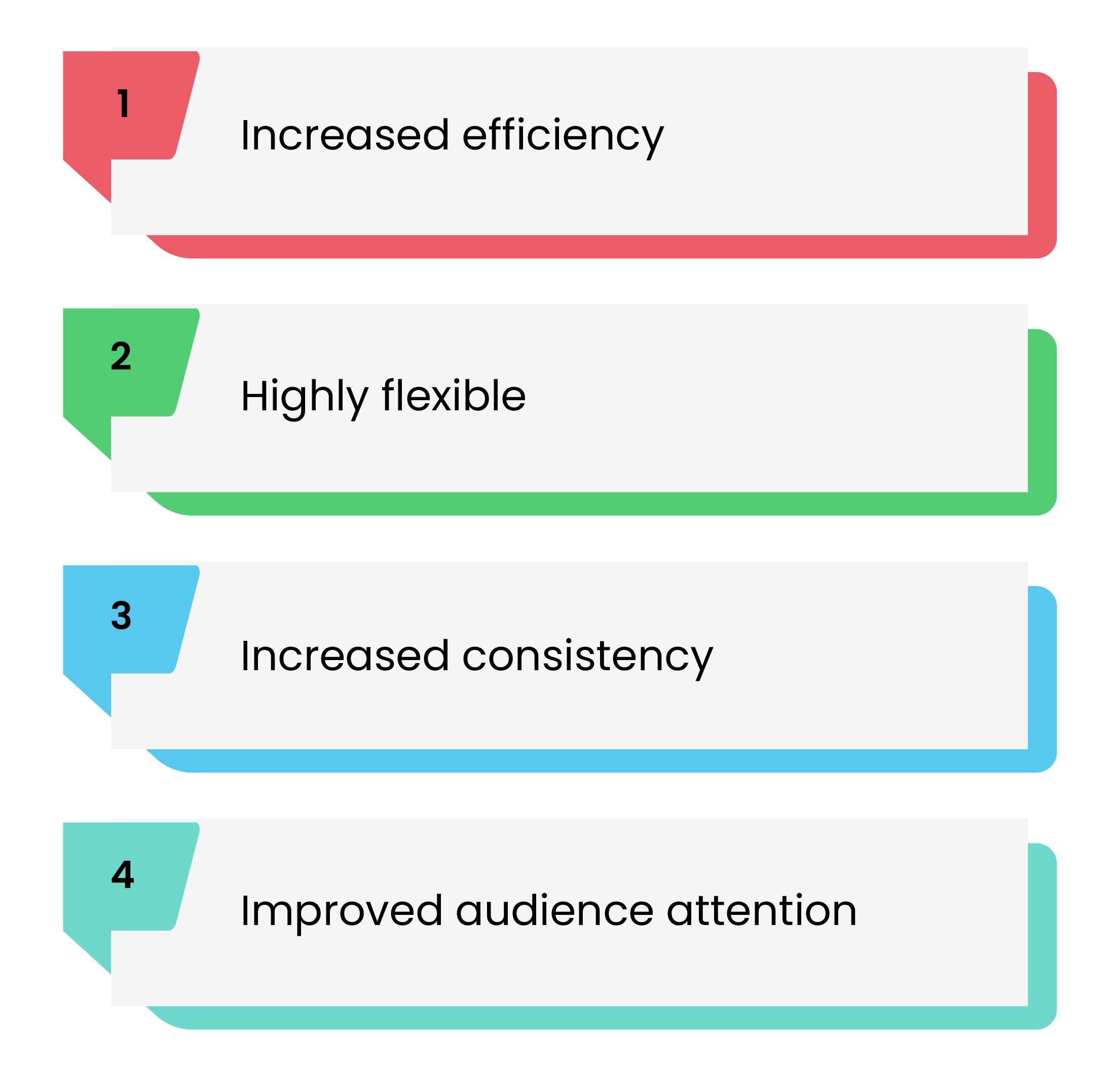 1

Increased efficiency

2

Highly flexible

3

Increased consistency

4

Improved audience attention