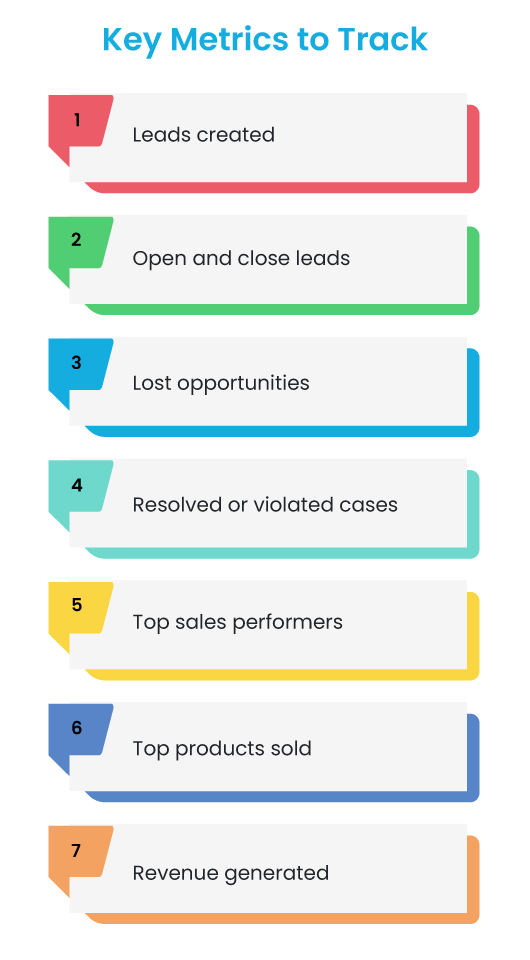 Key Metrics to Track

1 Leads created

2 Open and close leads

3 Lost opportunities

4 Resolved or violated cases

5 Top sales performers

6 Top products sold

7 Revenue generated