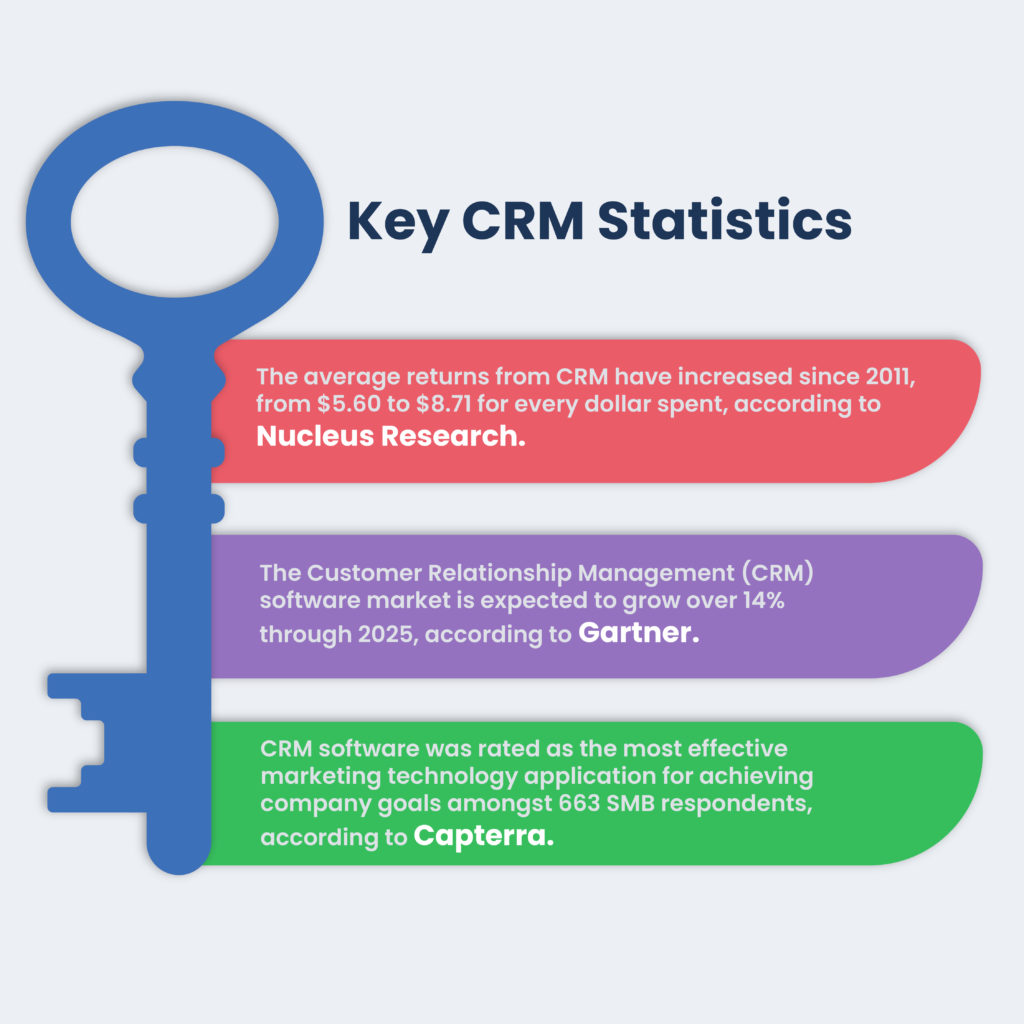 Key CRM Statistics

The average returns from CRM have increased since 2011, from \$5.60 to \$8.71 for every dollar spent, according to Nucleus Research.

The Customer Relationship Management (CRM) software market is expected to grow over 14% through 2025, according to Gartner.

CRM software was rated as the most effective marketing technology application for achieving company goals amongst 663 SMB respondents, according to Capterra.